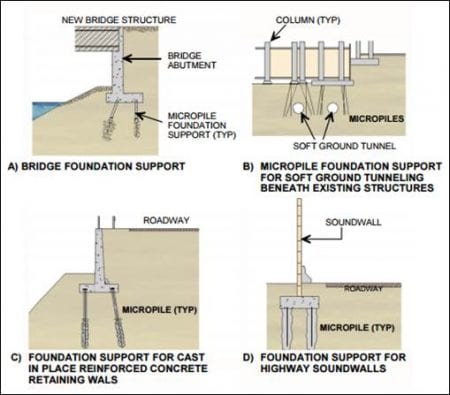 NEW BRIDGE STRUCTURE

BRIDGE ABUTMENT

MICROPILE FOUNDATION SUPPORT (TYP)

A) BRIDGE FOUNDATION SUPPORT

COLUMN (TYP)

MICROPILES

SOFT GROUND TUNNEL

B) MICROPILE FOUNDATION SUPPORT FOR SOFT GROUND TUNNELING BENEATH EXISTING STRUCTURES

ROADWAY

MICROPILE (TYP)

C) FOUNDATION SUPPORT FOR CAST IN PLACE REINFORCED CONCRETE RETAINING WALS

SOUNDWALL

ROADWAY

MICROPILE (TYP)

D) FOUNDATION SUPPORT FOR HIGHWAY SOUNDWALLS